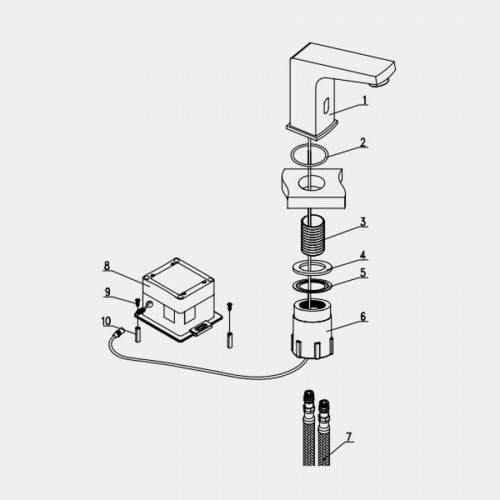 1
2
3
4
5
6
8
9
10
7