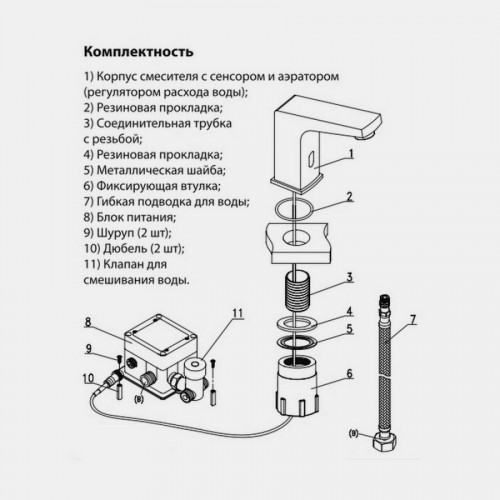 Комплектность

1) Корпус смесителя с сенсором и аэратором (регулятором расхода воды);
2) Резиновая прокладка;
3) Соединительная трубка с резьбой;
4) Резиновая прокладка;
5) Металлическая шайба;
6) Фиксирующая втулка;
7) Гибкая подводка для воды;
8) Блок питания;
9) Шуруп (2 шт);
10) Дюбель (2 шт);
11) Клапан для смешивания воды.

1
2
3
4
5
6
7
8
9
10
11
(в)
(в)